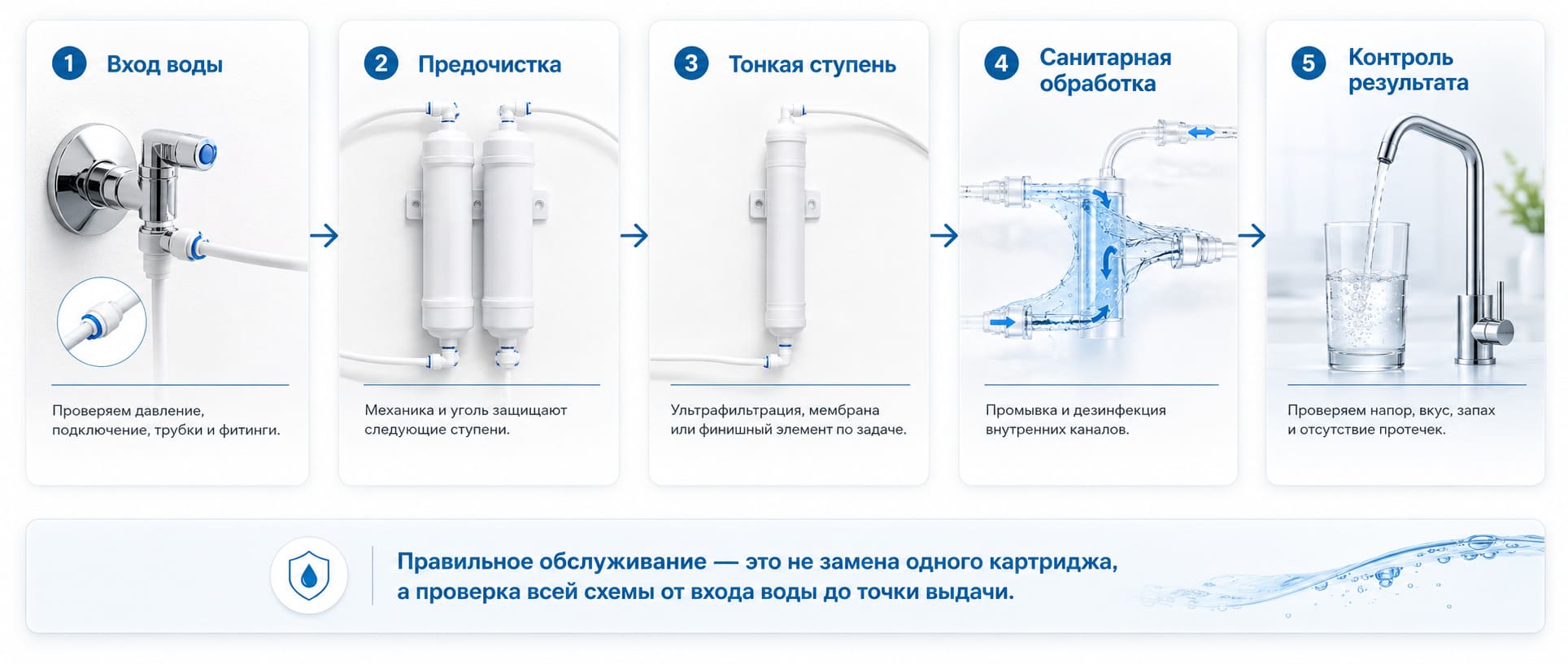 1 Вход воды

Проверяем давление, подключение, трубки и фитинги.

2 Предочистка

Механика и уголь защищают следующие ступени.

3 Тонкая ступень

Ультрафильтрация, мембрана или финишный элемент по задаче.

4 Санитарная обработка

Промывка и дезинфекция внутренних каналов.

5 Контроль результата

Проверяем напор, вкус, запах и отсутствие протечек.

Правильное обслуживание — это не замена одного картриджа, а проверка всей схемы от входа воды до точки выдачи.